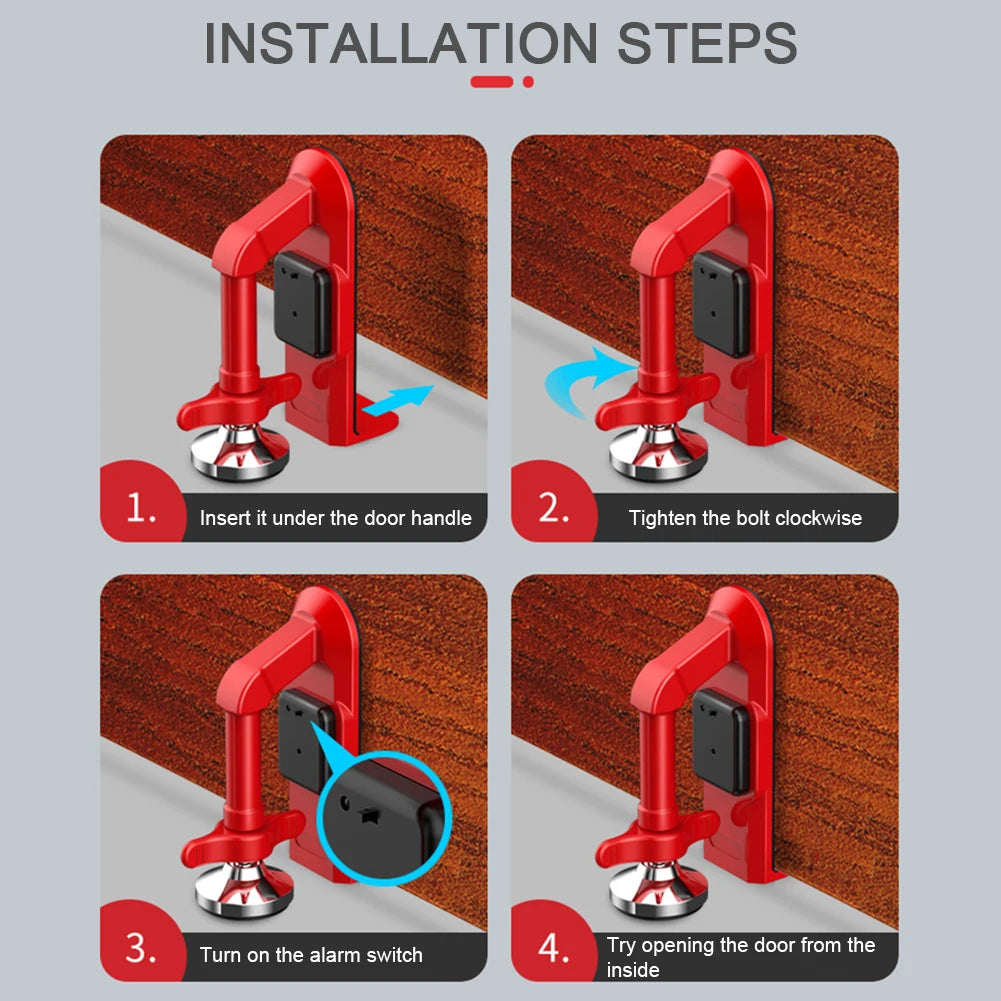 INSTALLATION STEPS

1. Insert it under the door handle

2. Tighten the bolt clockwise

3. Turn on the alarm switch

4. Try opening the door from the inside